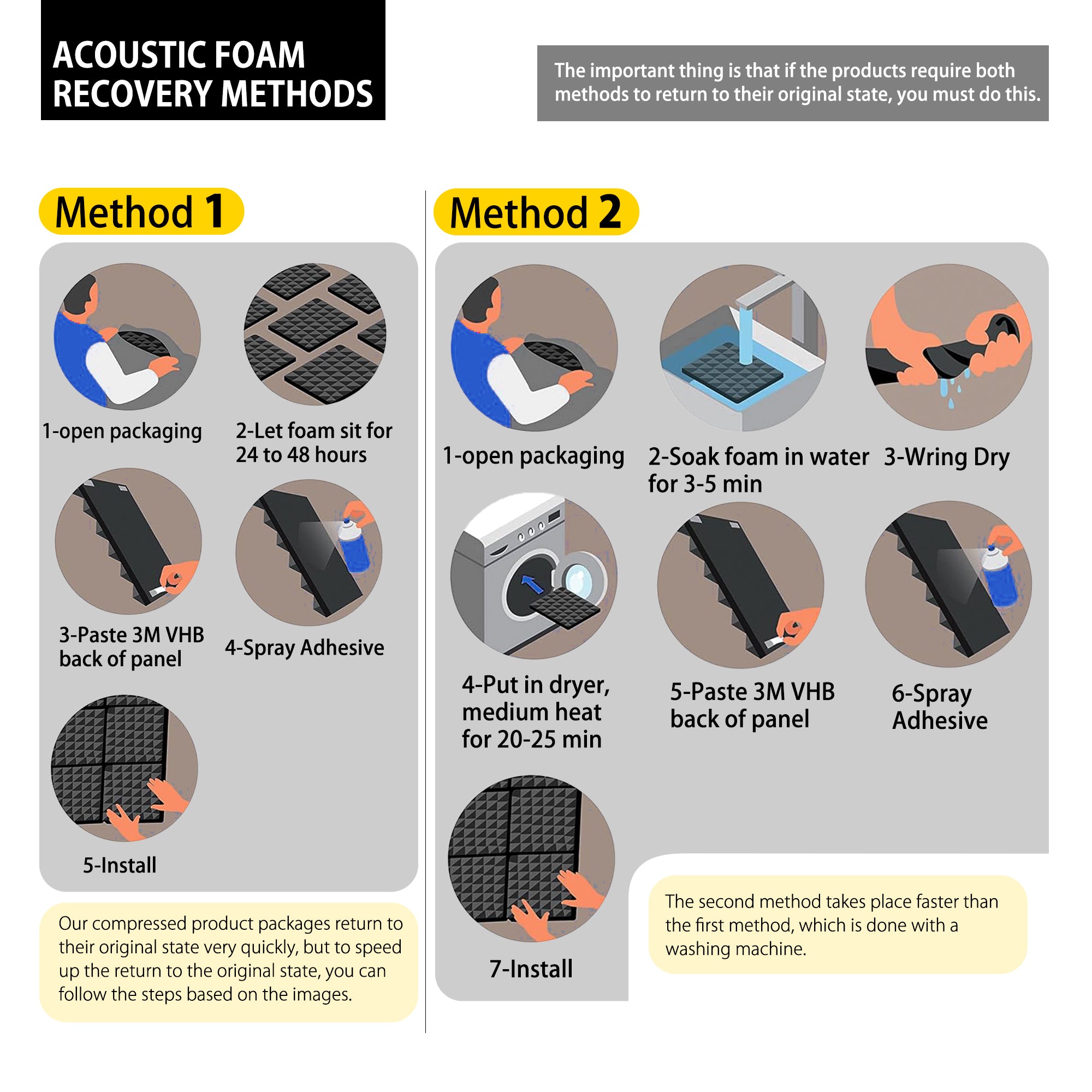 ACOUSTIC FOAM RECOVERY METHODS

The important thing is that if the products require both methods to return to their original state, you must do this.

Method 1

1-open packaging

2-Let foam sit for 24 to 48 hours

3-Paste 3M VHB back of panel

4-Spray Adhesive

5-Install

Our compressed product packages return to their original state very quickly, but to speed up the return to the original state, you can follow the steps based on the images.

Method 2

1-open packaging

2-Soak foam in water for 3-5 min

3-Wring Dry

4-Put in dryer, medium heat for 20-25 min

5-Paste 3M VHB back of panel

6-Spray Adhesive

7-Install

The second method takes place faster than the first method, which is done with a washing machine.