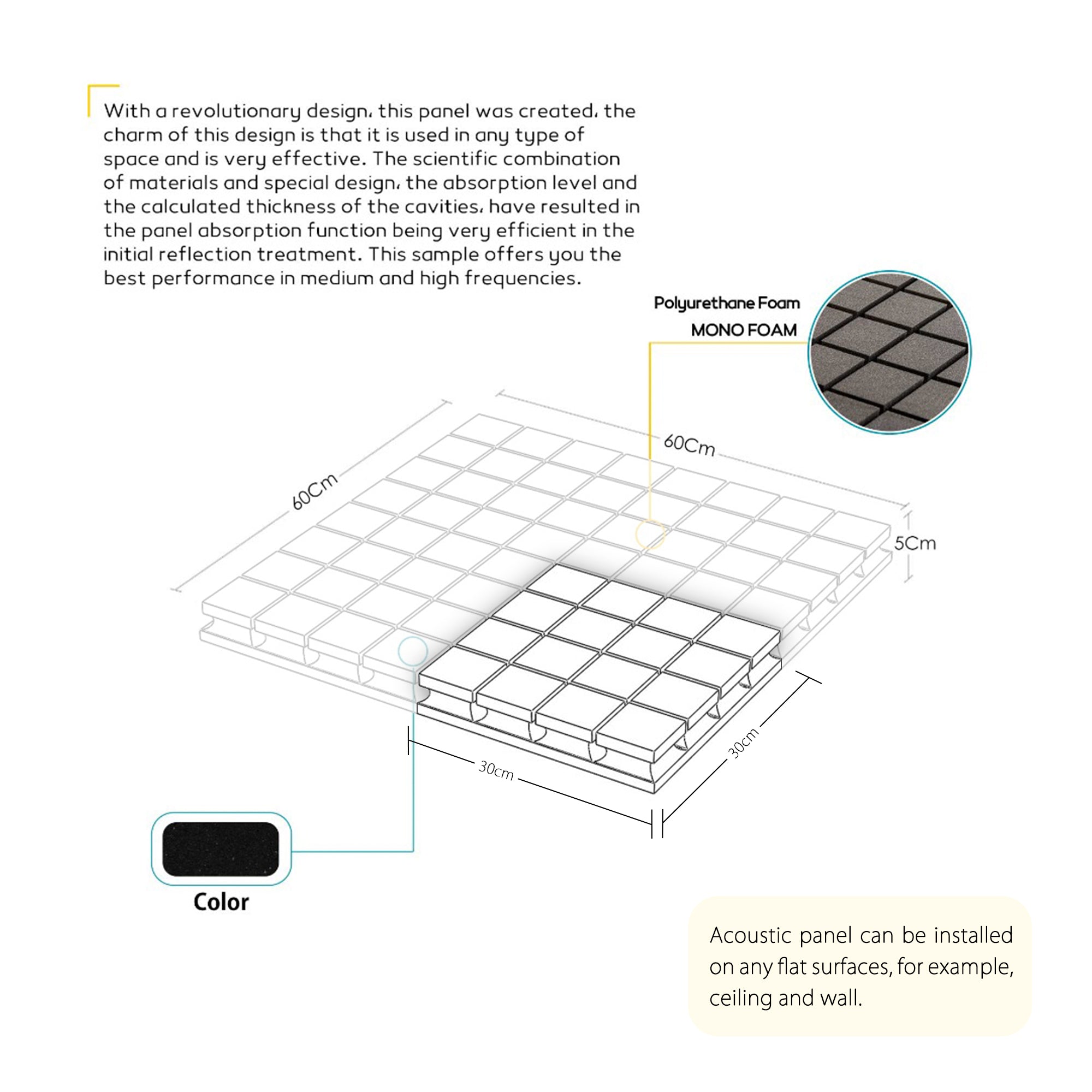 With a revolutionary design, this panel was created, the charm of this design is that it is used in any type of space and is very effective. The scientific combination of materials and special design, the absorption level and the calculated thickness of the cavities, have resulted in the panel absorption function being very efficient in the initial reflection treatment. This sample offers you the best performance in medium and high frequencies.

Polyurethane Foam
MONO FOAM

60Cm

60Cm

5Cm

30cm

30cm

Color

Acoustic panel can be installed on any flat surfaces, for example, ceiling and wall.