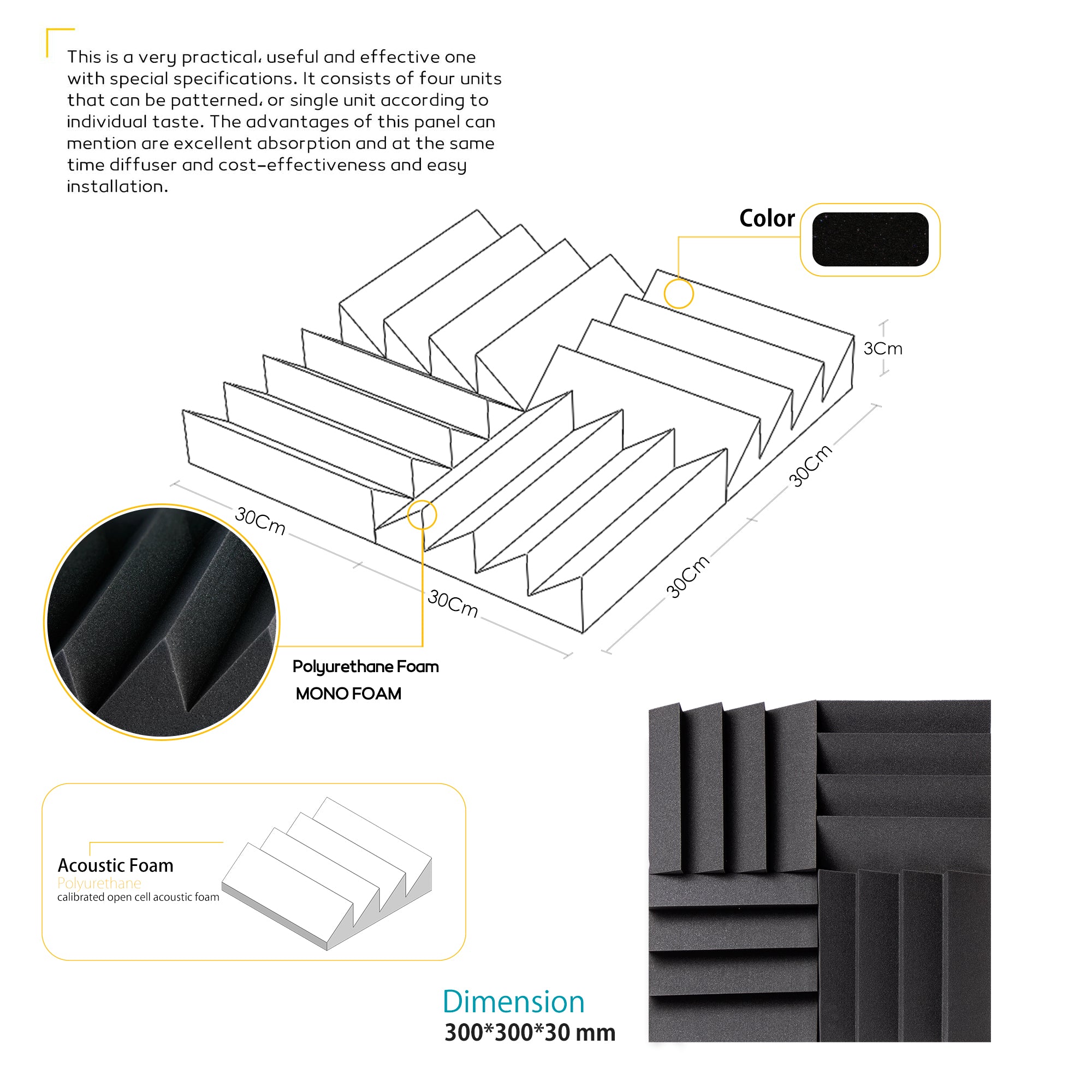 This is a very practical, useful and effective one with special specifications. It consists of four units that can be patterned, or single unit according to individual taste. The advantages of this panel can mention are excellent absorption and at the same time diffuser and cost-effectiveness and easy installation.

Color

3Cm

30Cm

30Cm

30Cm

30Cm

Polyurethane Foam
MONO FOAM

Acoustic Foam
Polyurethane
calibrated open cell acoustic foam

Dimension
300*300*30 mm