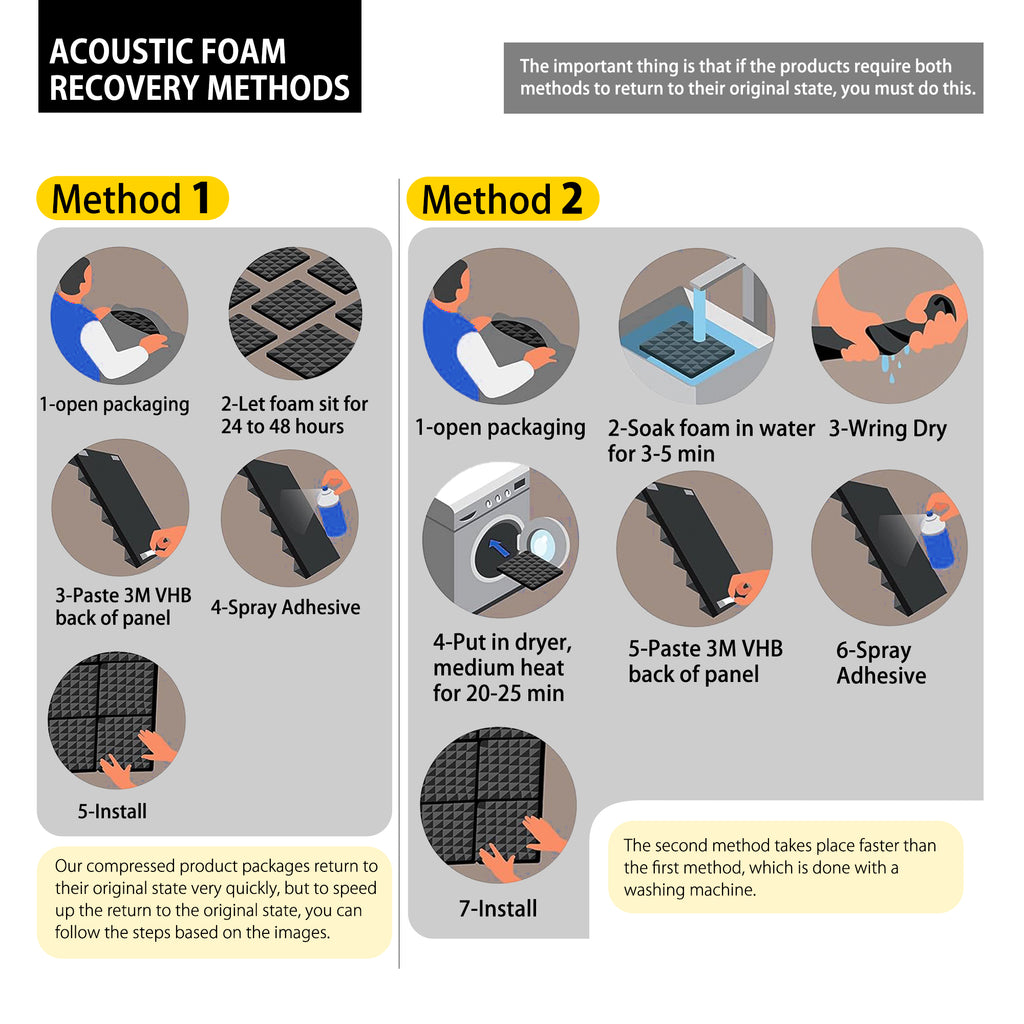 ACOUSTIC FOAM RECOVERY METHODS

The important thing is that if the products require both methods to return to their original state, you must do this.

Method 1

1-open packaging

2-Let foam sit for 24 to 48 hours

3-Paste 3M VHB back of panel

4-Spray Adhesive

5-Install

Our compressed product packages return to their original state very quickly, but to speed up the return to the original state, you can follow the steps based on the images.

Method 2

1-open packaging

2-Soak foam in water for 3-5 min

3-Wring Dry

4-Put in dryer, medium heat for 20-25 min

5-Paste 3M VHB back of panel

6-Spray Adhesive

7-Install

The second method takes place faster than the first method, which is done with a washing machine.